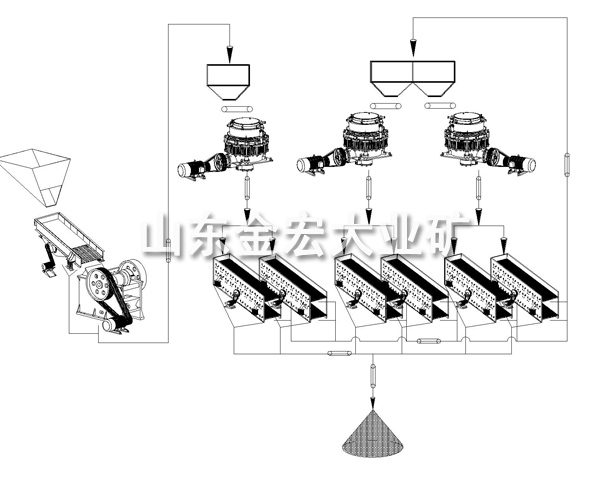 山东金宏大业矿